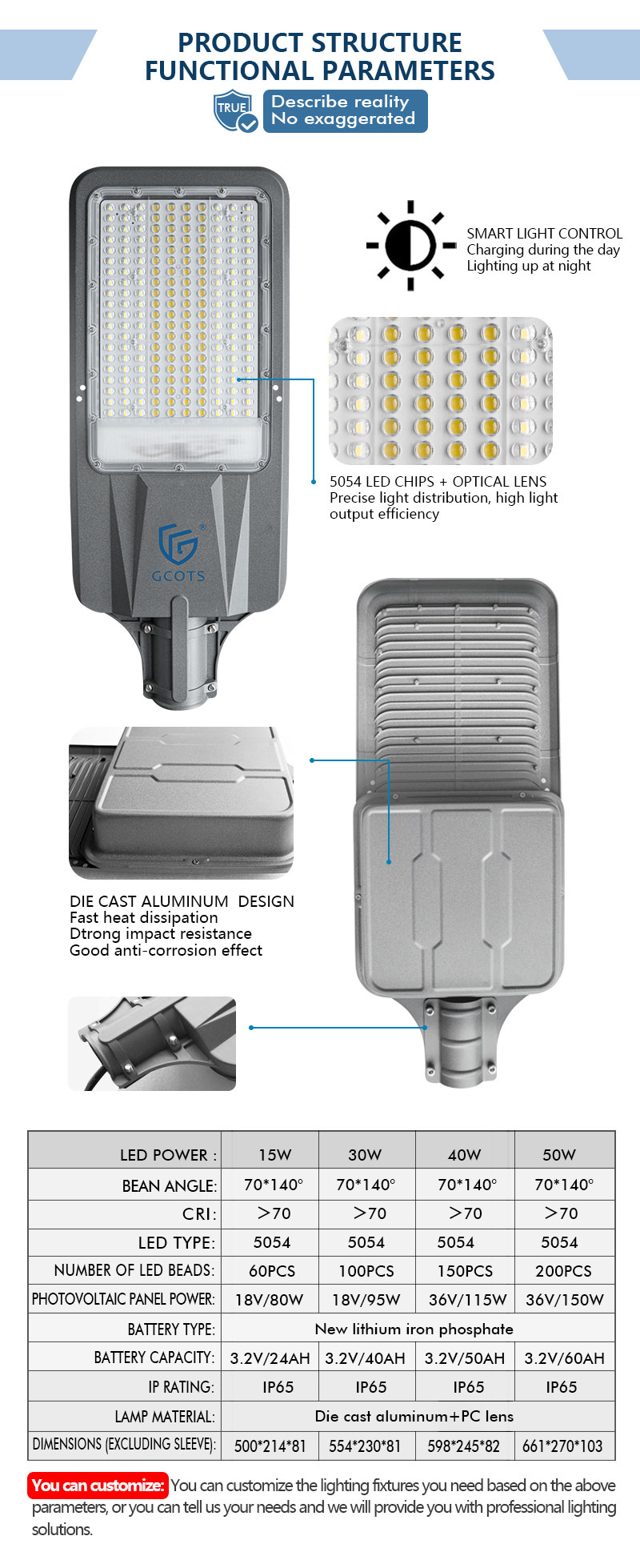 PRODUCT STRUCTURE
FUNCTIONAL PARAMETERS

TRUE

Describe reality
No exaggerated

SMART LIGHT CONTROL
Charging during the day
Lighting up at night

5054 LED CHIPS + OPTICAL LENS
Precise light distribution, high light output efficiency

GCOTS

DIE CAST ALUMINUM DESIGN
Fast heat dissipation
Dtrong impact resistance
Good anti-corrosion effect

| LED POWER : | 15W | 30W | 40W | 50W |
|---|---|---|---|---|
| BEAN ANGLE: | 70*140° | 70*140° | 70*140° | 70*140° |
| CRI: | >70 | >70 | >70 | >70 |
| LED TYPE: | 5054 | 5054 | 5054 | 5054 |
| NUMBER OF LED BEADS: | 60PCS | 100PCS | 150PCS | 200PCS |
| PHOTOVOLTAIC PANEL POWER: | 18V/80W | 18V/95W | 36V/115W | 36V/150W |
| BATTERY TYPE: | New lithium iron phosphate | | | |
| BATTERY CAPACITY: | 3.2V/24AH | 3.2V/40AH | 3.2V/50AH | 3.2V/60AH |
| IP RATING: | IP65 | IP65 | IP65 | IP65 |
| LAMP MATERIAL: | Die cast aluminum+PC lens | | | |
| DIMENSIONS (EXCLUDING SLEEVE): | 500*214*81 | 554*230*81 | 598*245*82 | 661*270*103 |

You can customize: You can customize the lighting fixtures you need based on the above parameters, or you can tell us your needs and we will provide you with professional lighting solutions.